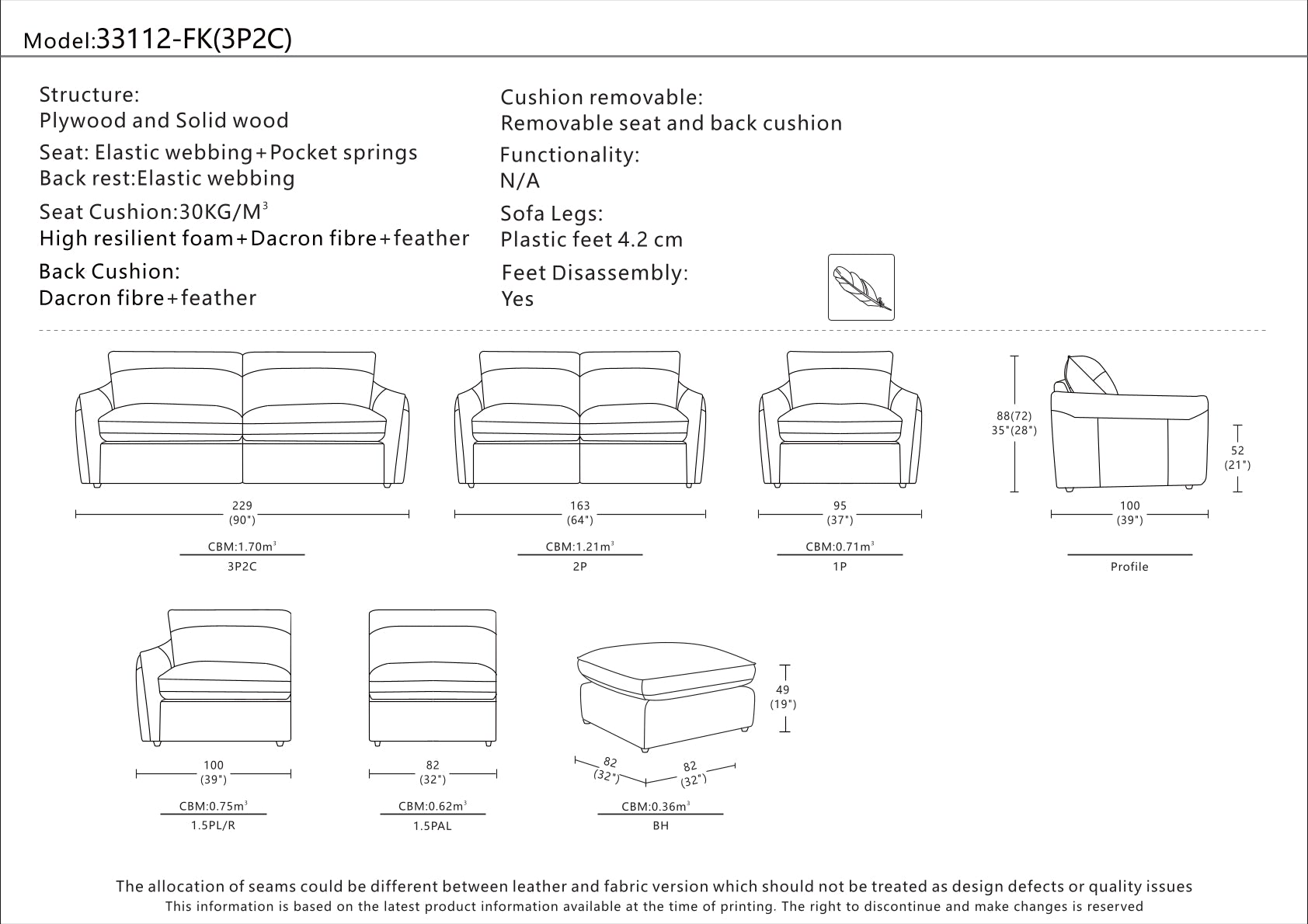 Model:33112-FK(3P2C)

Structure:
Plywood and Solid wood
Seat: Elastic webbing+Pocket springs
Back rest:Elastic webbing
Seat Cushion:30KG/M$^3$
High resilient foam+Dacron fibre+feather
Back Cushion:
Dacron fibre+feather

Cushion removable:
Removable seat and back cushion
Functionality:
N/A
Sofa Legs:
Plastic feet 4.2 cm
Feet Disassembly:
Yes

229
(90")
CBM:1.70m$^3$
3P2C

163
(64")
CBM:1.21m$^3$
2P

95
(37")
CBM:0.71m$^3$
1P

88(72)
35"(28")
52
(21")
100
(39")
Profile

100
(39")
CBM:0.75m$^3$
1.5PL/R

82
(32")
CBM:0.62m$^3$
1.5PAL

49
(19")
82
(32")
82
(32")
CBM:0.36m$^3$
BH

The allocation of seams could be different between leather and fabric version which should not be treated as design defects or quality issues
This information is based on the latest product information available at the time of printing. The right to discontinue and make changes is reserved