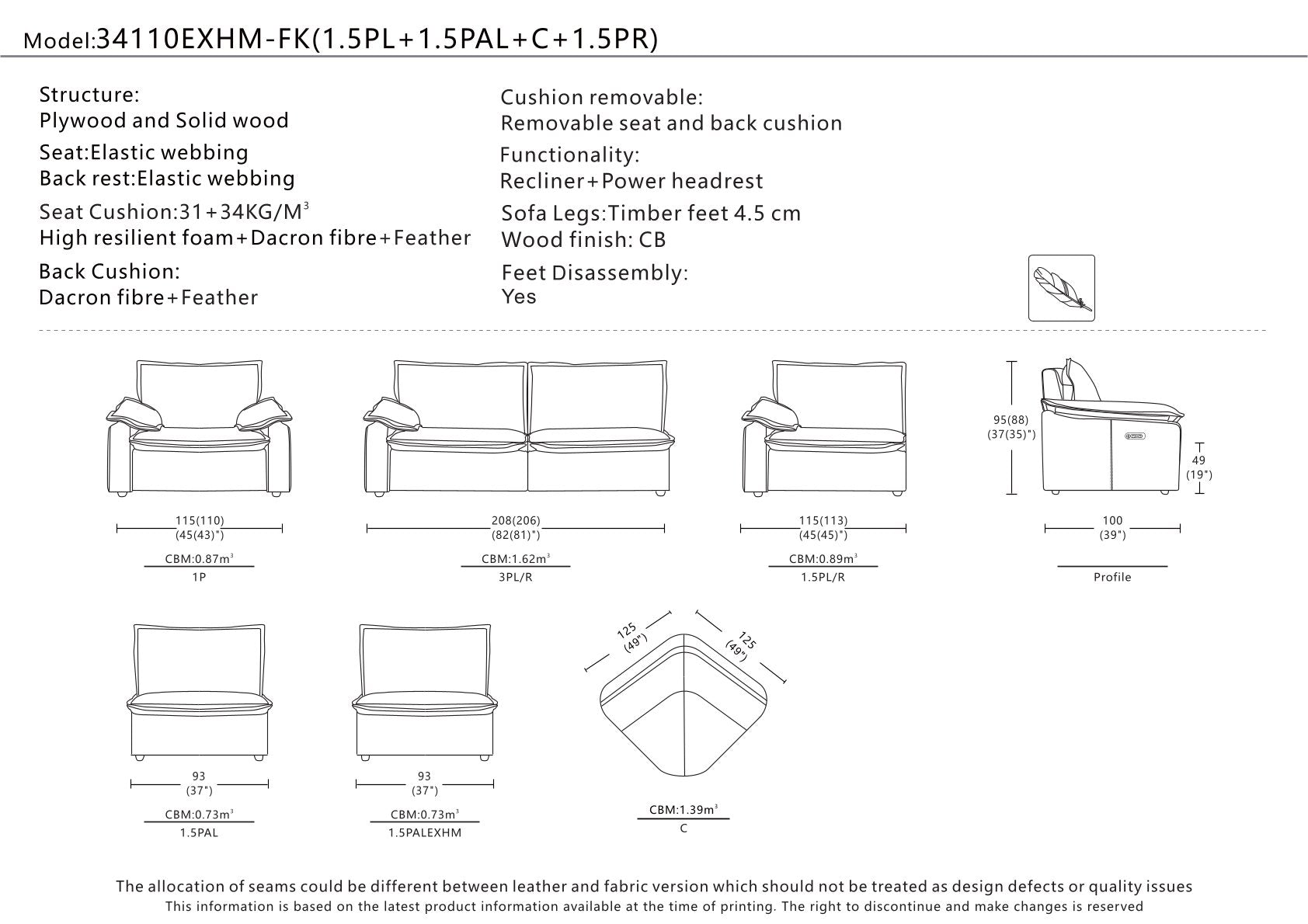 Model:34110EXHM-FK(1.5PL+1.5PAL+C+1.5PR)

Structure:
Plywood and Solid wood

Seat:Elastic webbing
Back rest:Elastic webbing

Seat Cushion:31+34KG/M$^3$
High resilient foam+Dacron fibre+Feather

Back Cushion:
Dacron fibre+Feather

Cushion removable:
Removable seat and back cushion

Functionality:
Recliner+Power headrest

Sofa Legs:Timber feet 4.5 cm
Wood finish: CB

Feet Disassembly:
Yes

115(110)
(45(43)")
CBM:0.87m$^3$
1P

208(206)
(82(81)")
CBM:1.62m$^3$
3PL/R

115(113)
(45(45)")
CBM:0.89m$^3$
1.5PL/R

95(88)
(37(35)")
49
(19")
100
(39")
Profile

93
(37")
CBM:0.73m$^3$
1.5PAL

93
(37")
CBM:0.73m$^3$
1.5PALEXHM

125
(49")
125
(49")
CBM:1.39m$^3$
C

The allocation of seams could be different between leather and fabric version which should not be treated as design defects or quality issues
This information is based on the latest product information available at the time of printing. The right to discontinue and make changes is reserved